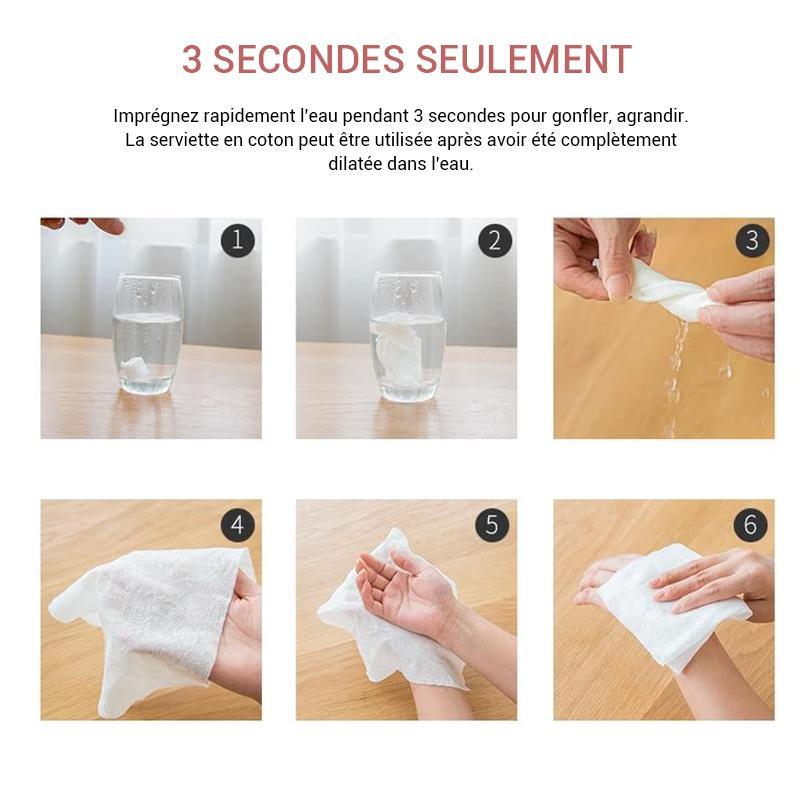 3 SECONDES SEULEMENT

Imprégnez rapidement l'eau pendant 3 secondes pour gonfler, agrandir. La serviette en coton peut être utilisée après avoir été complètement dilatée dans l'eau.

1

2

3

4

5

6